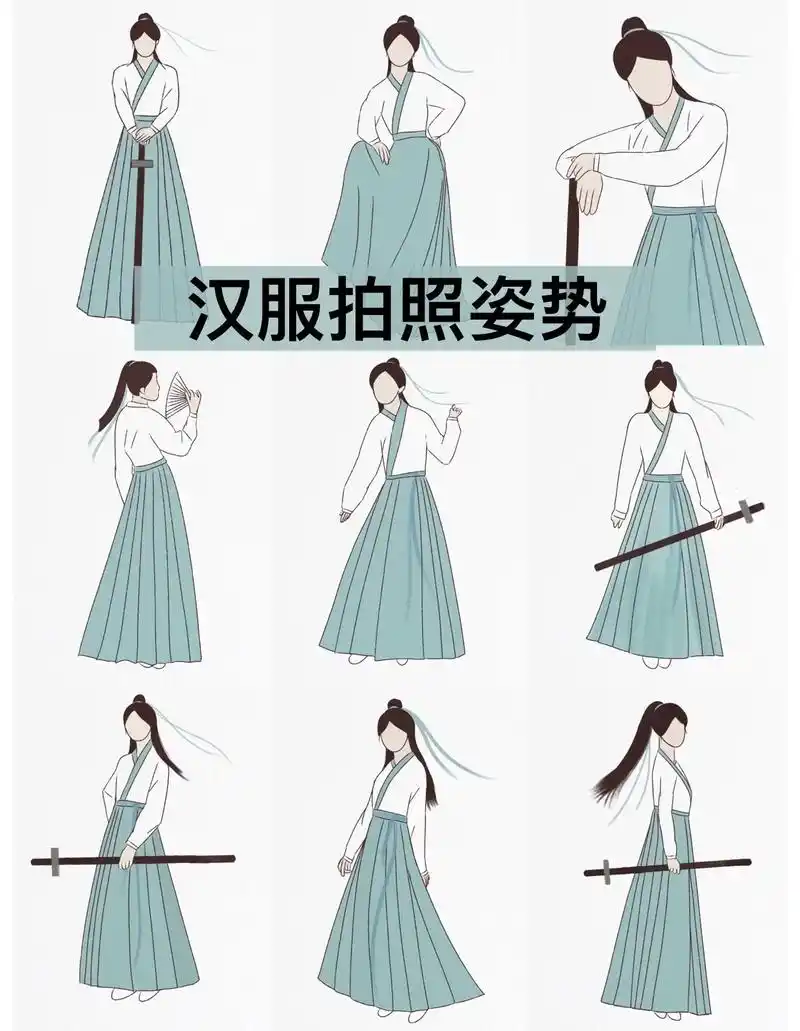 汉服拍照姿势