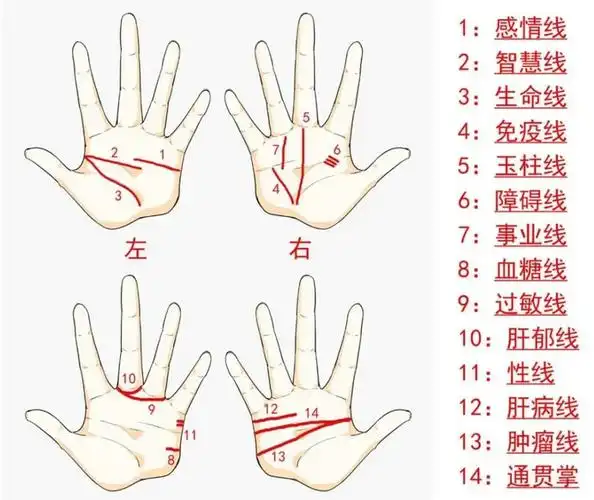 2 1
3
左

5
7 6
4
右

10
9
11
8

12 14
13

1：感情线
2：智慧线
3：生命线
4：免疫线
5：玉柱线
6：障碍线
7：事业线
8：血糖线
9：过敏线
10：肝郁线
11：性线
12：肝病线
13：肿瘤线
14：通贯掌