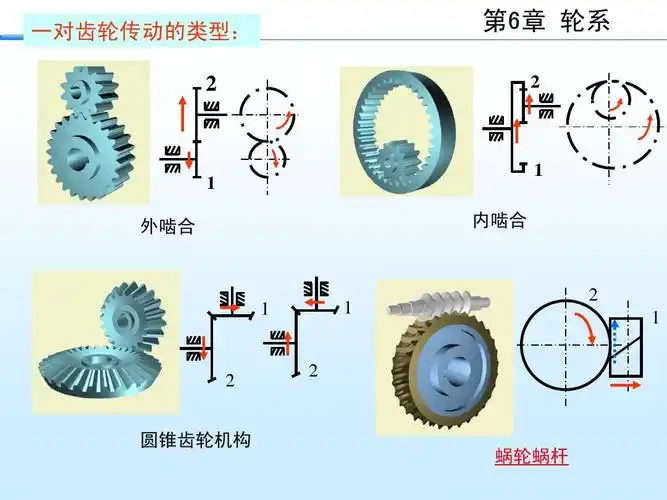 一对齿轮传动的类型：

第6章 轮系

2

1

外啮合

2

1

内啮合

1

2

1

2

圆锥齿轮机构

2

1

蜗轮蜗杆