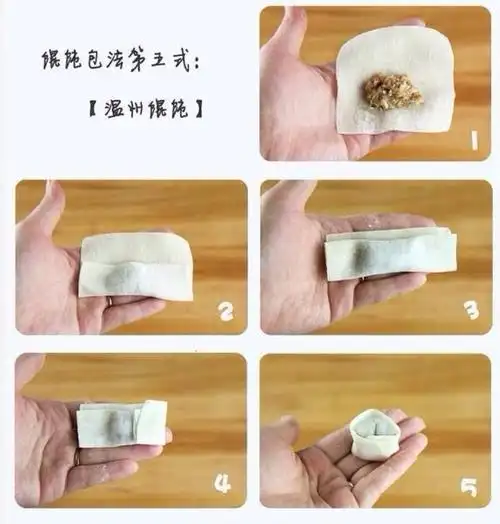 馄饨包法第五式:

【温州馄饨】

1

2

3

4

5