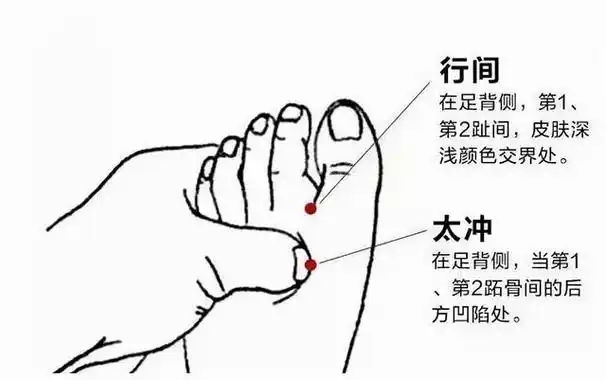 行间
在足背侧，第1、第2趾间，皮肤深浅颜色交界处。

太冲
在足背侧，当第1、第2跖骨间的后方凹陷处。