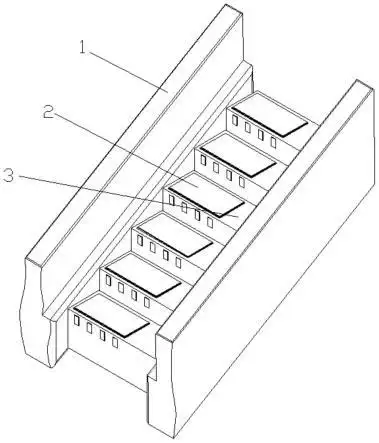 1
2
3