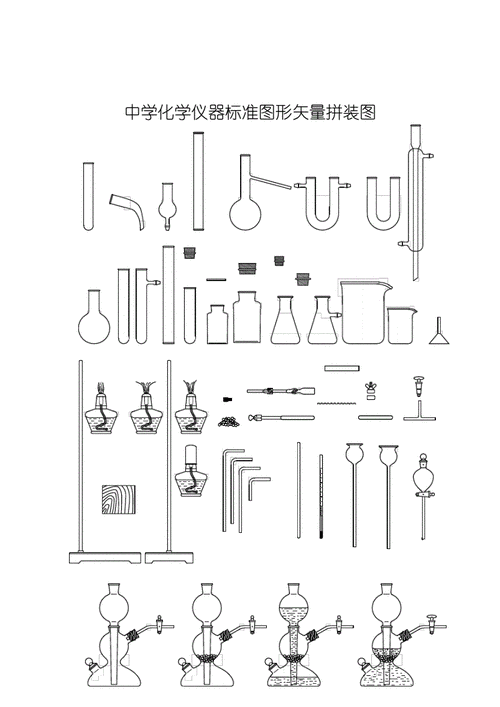 中学化学仪器标准图形矢量拼装图