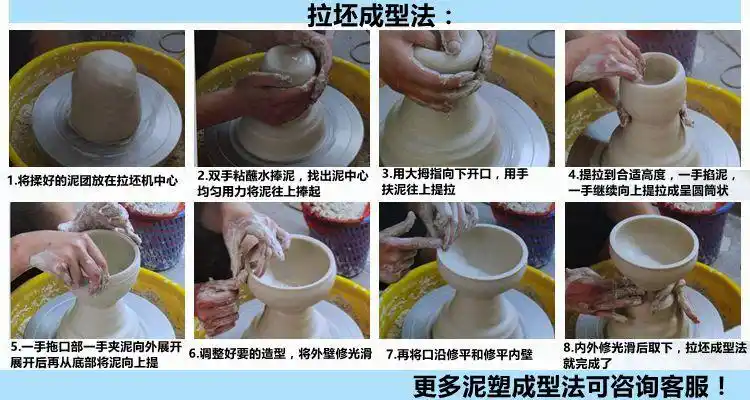 拉坯成型法：

1.将揉好的泥团放在拉坯机中心

2.双手粘蘸水捧泥，找出泥中心均匀用力将泥往上捧起

3.用大拇指向下开口，用手扶泥往上提拉

4.提拉到合适高度，一手掐泥，一手继续向上提拉成呈圆筒状

5.一手拖口部一手夹泥向外展开展开后再从底部将泥向上提

6.调整好要的造型，将外壁修光滑

7.再将口沿修平和修平内壁

8.内外修光滑后取下，拉坯成型法就完成了

更多泥塑成型法可咨询客服！