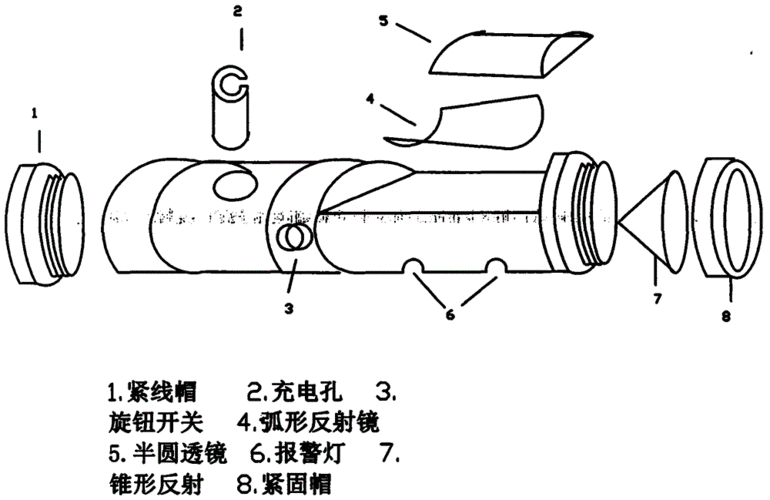 2

5

4

1

3

6

7

8

1.紧线帽 2.充电孔 3.旋钮开关 4.弧形反射镜 5.半圆透镜 6.报警灯 7.锥形反射 8.紧固帽