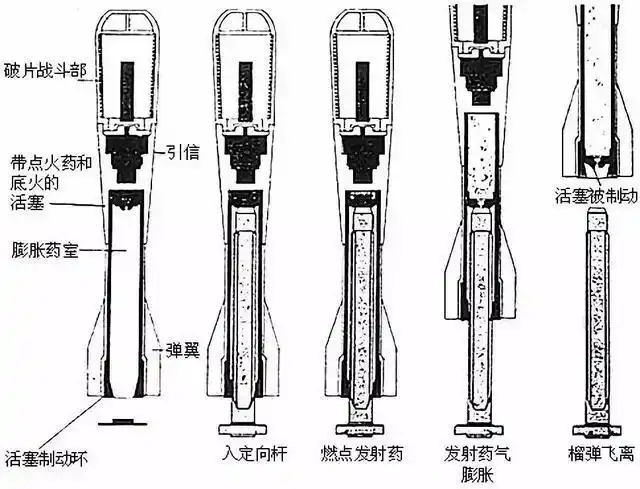 破片战斗部

引信

带点火药和底火的活塞

膨胀药室

弹翼

活塞制动环

入定向杆

燃点发射药

发射药气膨胀

活塞被制动

榴弹飞离