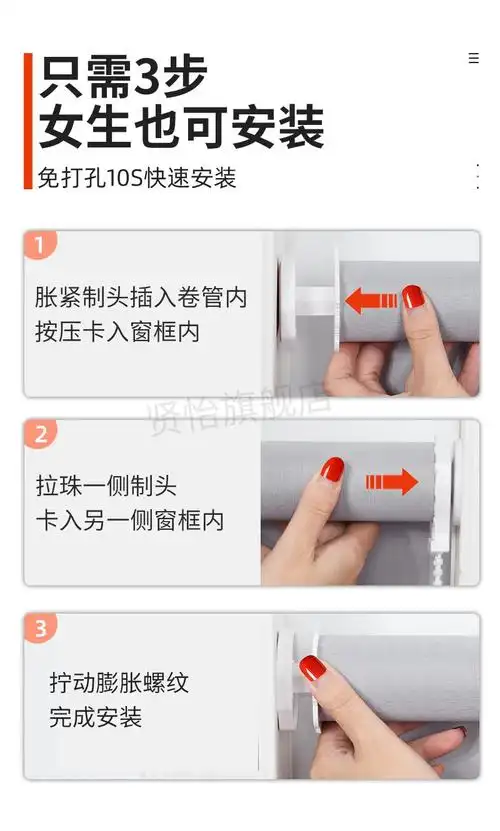 只需3步
女生也可安装
免打孔10S快速安装

1
胀紧制头插入卷管内
按压卡入窗框内

贤怡旗舰店

2
拉珠一侧制头
卡入另一侧窗框内

3
拧动膨胀螺纹
完成安装