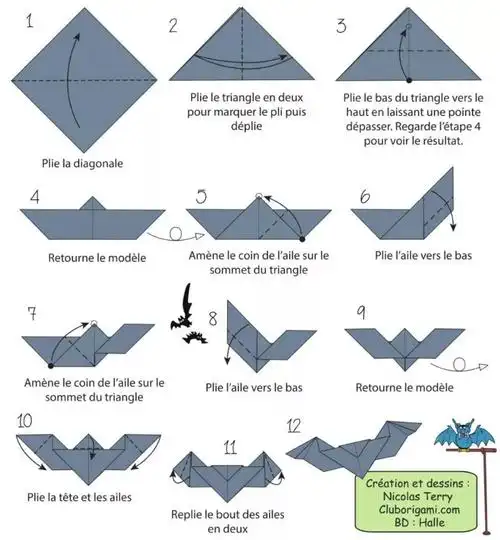 1

Plie la diagonale

2

Plie le triangle en deux pour marquer le pli puis déplie

3

Plie le bas du triangle vers le haut en laissant une pointe dépasser. Regarde l'étape 4 pour voir le résultat.

4

Retourne le modèle

5

Amène le coin de l'aile sur le sommet du triangle

6

Plie l'aile vers le bas

7

Amène le coin de l'aile sur le sommet du triangle

8

Plie l'aile vers le bas

9

Retourne le modèle

10

Plie la tête et les ailes

11

Replie le bout des ailes en deux

12

Création et dessins : Nicolas Terry Cluborigami.com BD : Halle