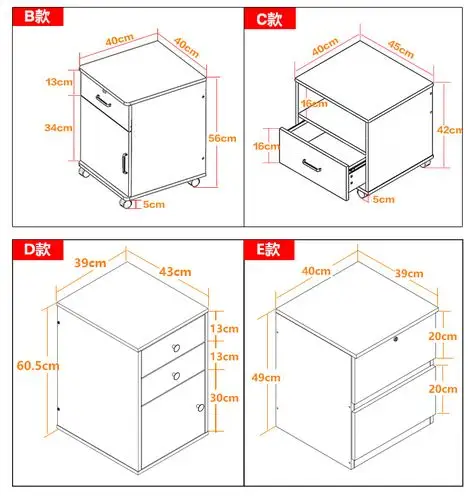 B款

40cm
40cm
13cm
34cm
56cm
5cm

C款

40cm
45cm
16cm
16cm
42cm
5cm

D款

39cm
43cm
60.5cm
13cm
13cm
30cm

E款

40cm
39cm
49cm
20cm
20cm