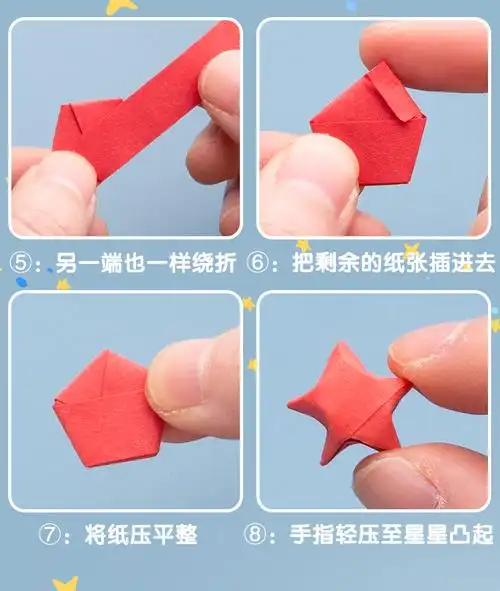 ⑤：另一端也一样绕折

⑥：把剩余的纸张插进去

⑦：将纸压平整

⑧：手指轻压至星星凸起