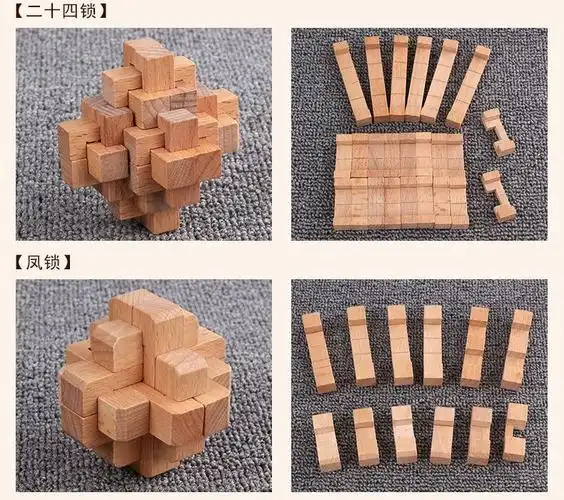 【二十四锁】

【凤锁】