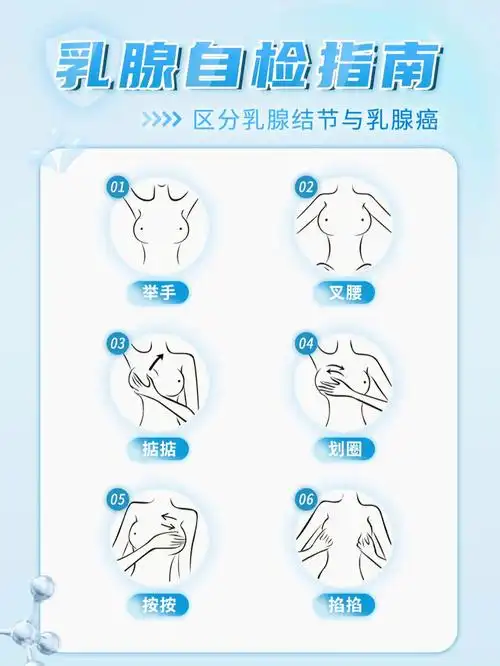 乳腺自检指南

>>>> 区分乳腺结节与乳腺癌

01
举手

02
叉腰

03
掂掂

04
划圈

05
按按

06
掐掐