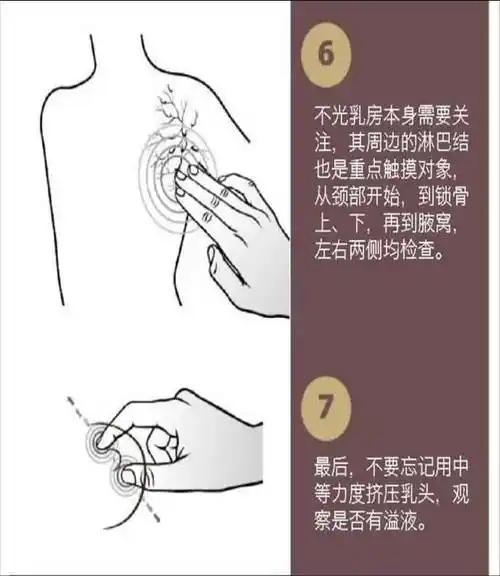 6

不光乳房本身需要关注，其周边的淋巴结也是重点触摸对象，从颈部开始，到锁骨上、下，再到腋窝，左右两侧均检查。

7

最后，不要忘记用中等力度挤压乳头，观察是否有溢液。