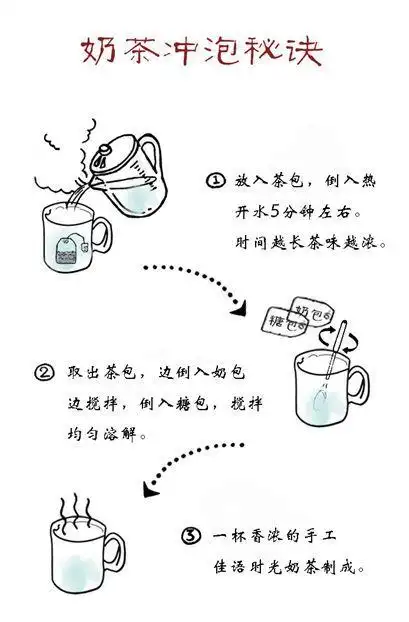 奶茶冲泡秘诀

① 放入茶包，倒入热开水5分钟左右。时间越长茶味越浓。

奶包

糖包

② 取出茶包，边倒入奶包边搅拌，倒入糖包，搅拌均匀溶解。

③ 一杯香浓的手工佳语时光奶茶制成。