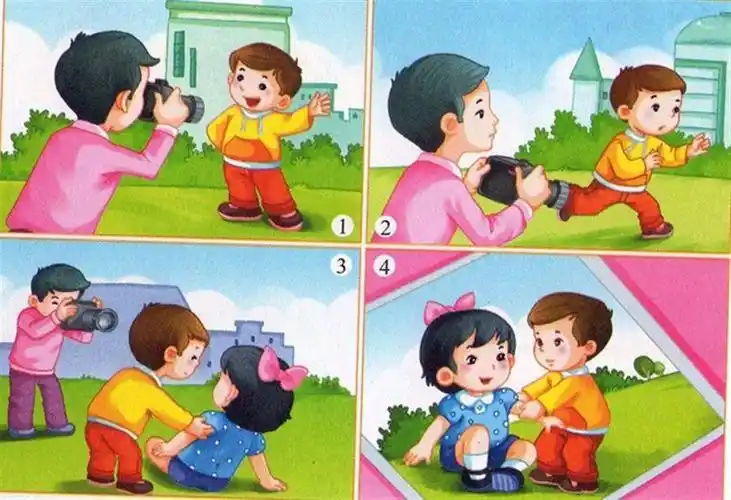 1
2
3
4