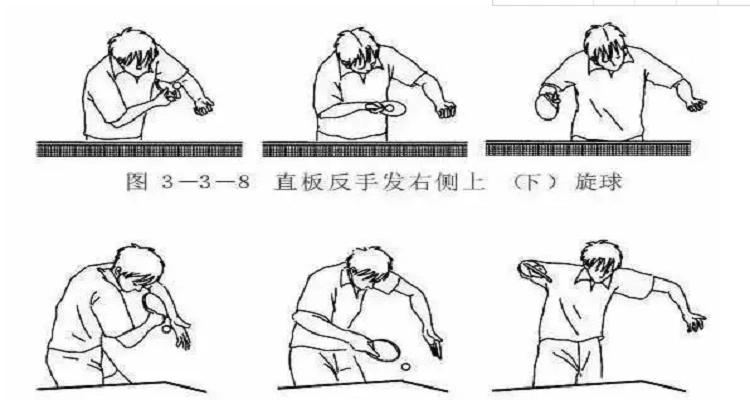 图 3—3—8 直板反手发右侧上 （下） 旋球