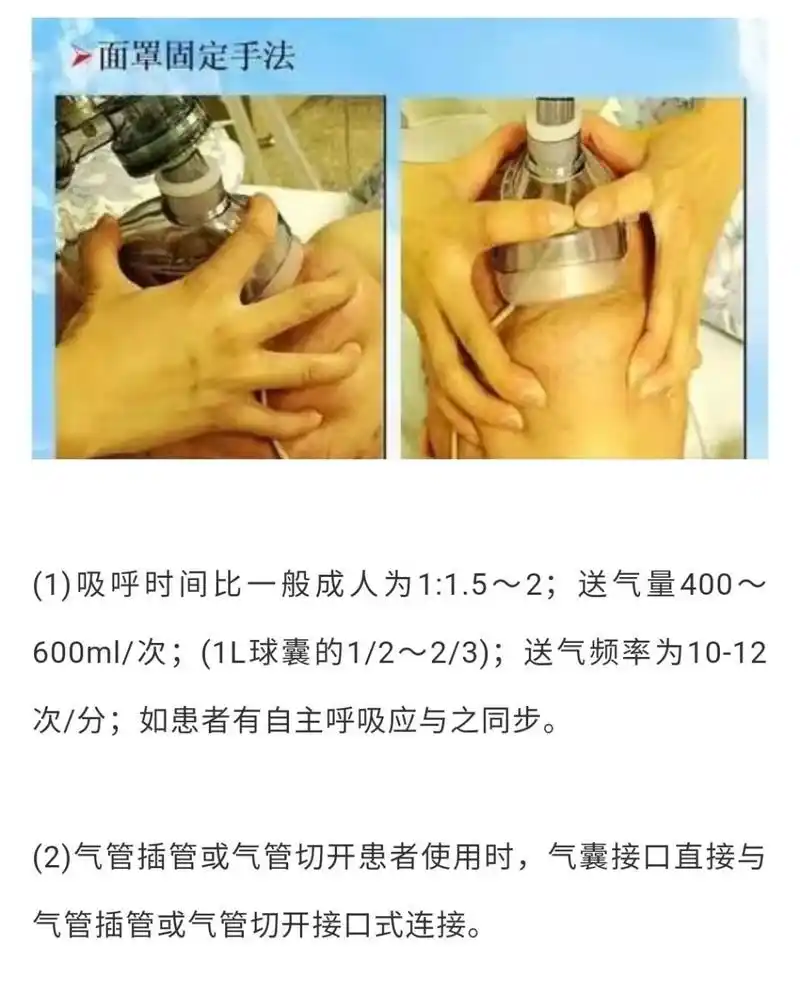 ➤面罩固定手法

(1)吸呼时间比一般成人为1:1.5～2；送气量400～600ml/次；(1L球囊的1/2～2/3)；送气频率为10-12次/分；如患者有自主呼吸应与之同步。

(2)气管插管或气管切开患者使用时，气囊接口直接与气管插管或气管切开接口式连接。