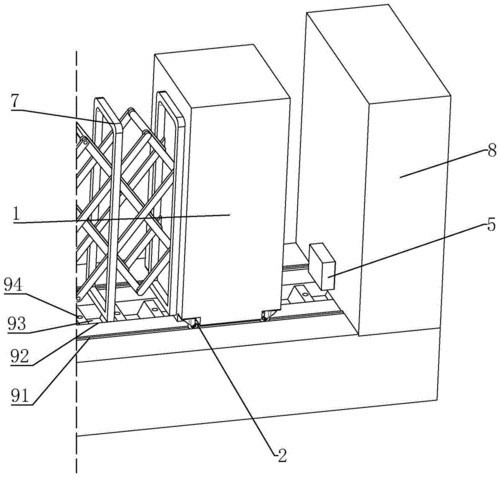 7
8
1
5
94
93
92
91
2