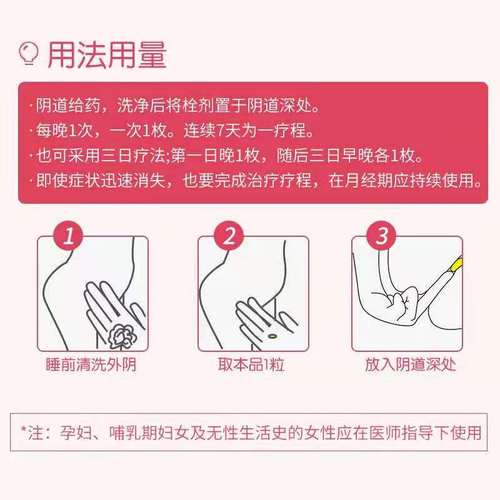 用法用量

· 阴道给药，洗净后将栓剂置于阴道深处。
· 每晚1次，一次1枚。连续7天为一疗程。
· 也可采用三日疗法;第一日晚1枚，随后三日早晚各1枚。
· 即使症状迅速消失，也要完成治疗疗程，在月经期应持续使用。

1
睡前清洗外阴

2
取本品1粒

3
放入阴道深处

*注：孕妇、哺乳期妇女及无性生活史的女性应在医师指导下使用