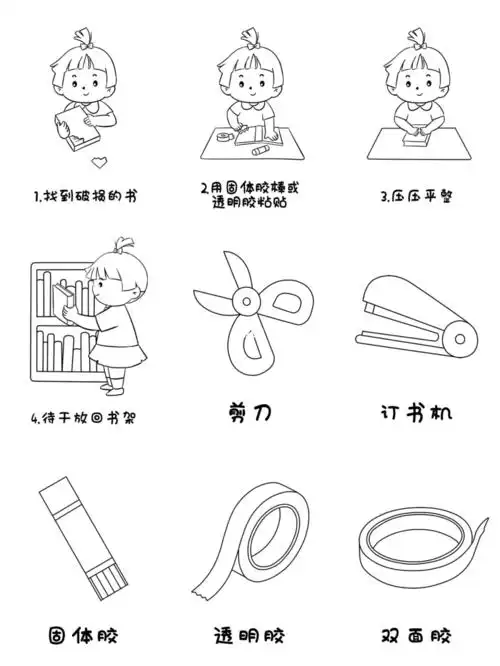 1.找到破损的书

2.用固体胶棒或透明胶粘贴

3.压压平整

4.待干放回书架

剪刀

订书机

固体胶

透明胶

双面胶