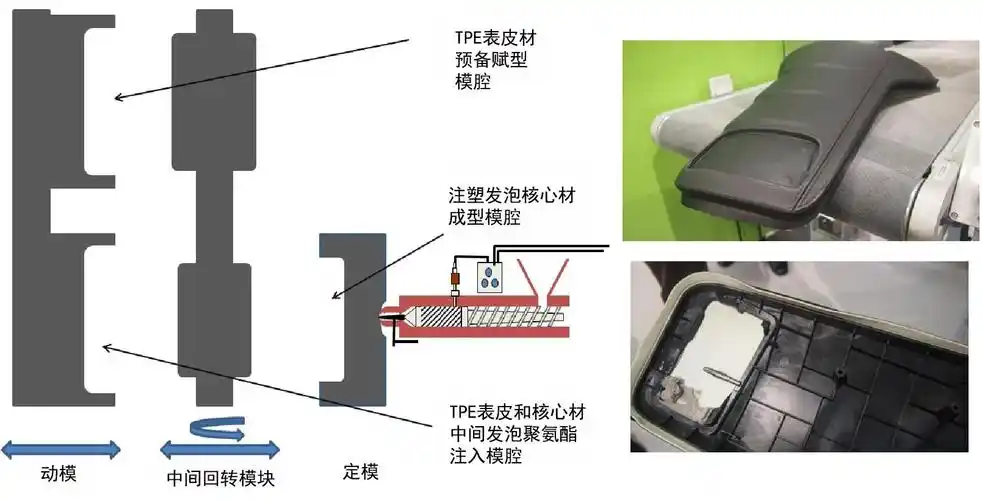 TPE表皮材
预备赋型
模腔

注塑发泡核心材
成型模腔

TPE表皮和核心材
中间发泡聚氨酯
注入模腔

动模

中间回转模块

定模