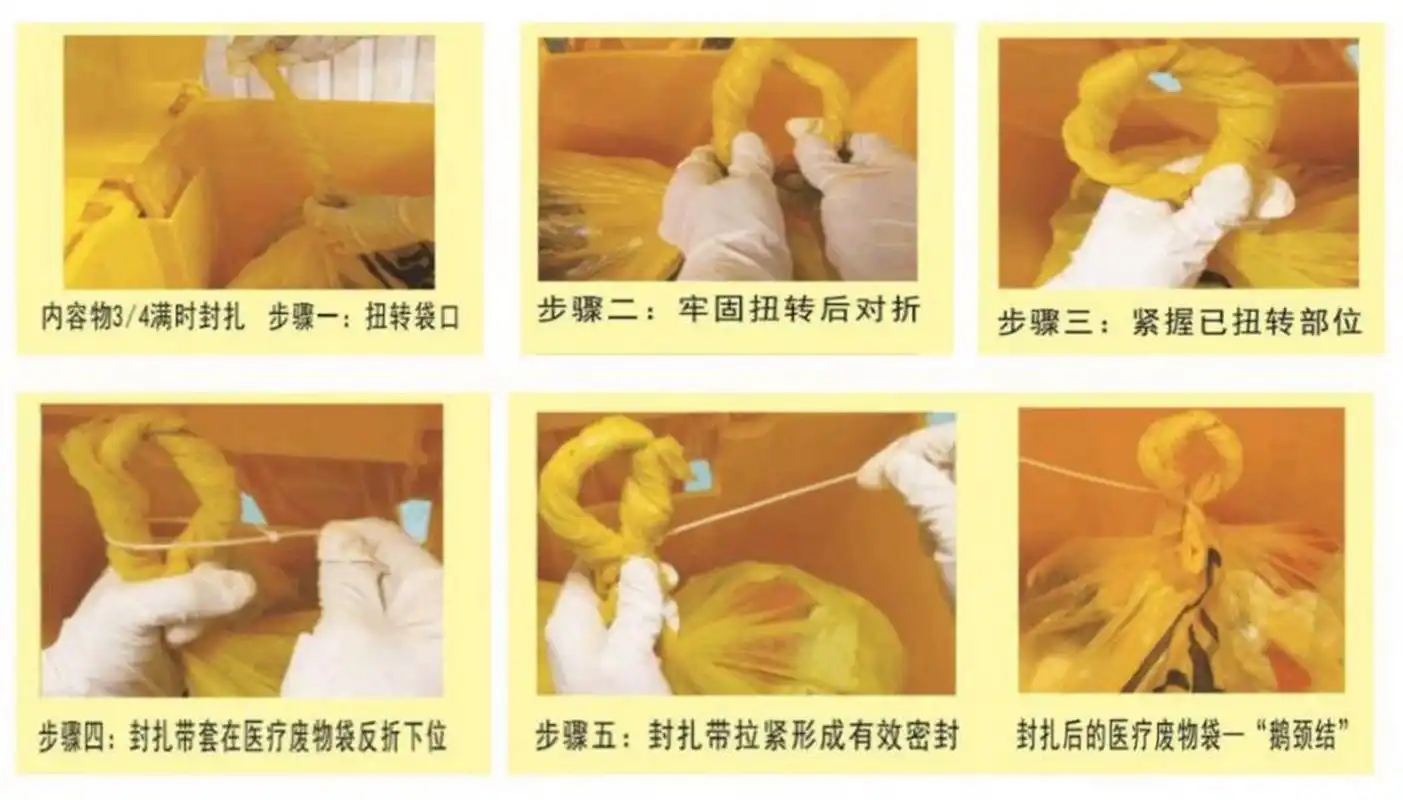 内容物3/4满时封扎　步骤一：扭转袋口

步骤二：牢固扭转后对折

步骤三：紧握已扭转部位

步骤四：封扎带套在医疗废物袋反折下位

步骤五：封扎带拉紧形成有效密封

封扎后的医疗废物袋—“鹅颈结”