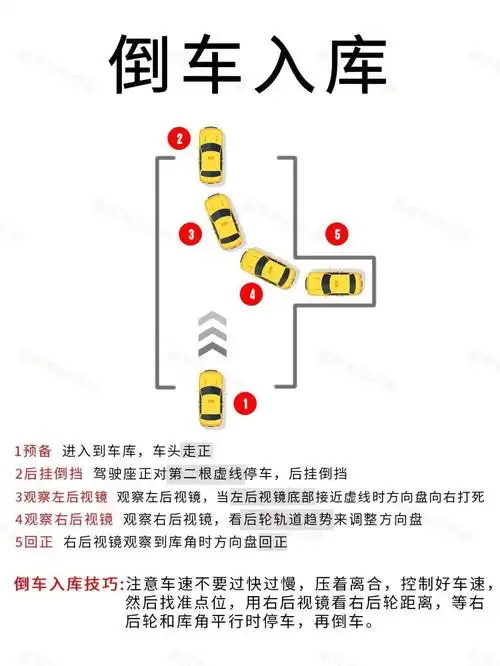 倒车入库

2
3
5
4
1

1预备 进入到车库，车头走正
2后挂倒挡 驾驶座正对第二根虚线停车，后挂倒挡
3观察左后视镜 观察左后视镜，当左后视镜底部接近虚线时方向盘向右打死
4观察右后视镜 观察右后视镜，看后轮轨道趋势来调整方向盘
5回正 右后视镜观察到库角时方向盘回正

倒车入库技巧:注意车速不要过快过慢，压着离合，控制好车速，然后找准点位，用右后视镜看右后轮距离，等右后轮和库角平行时停车，再倒车。