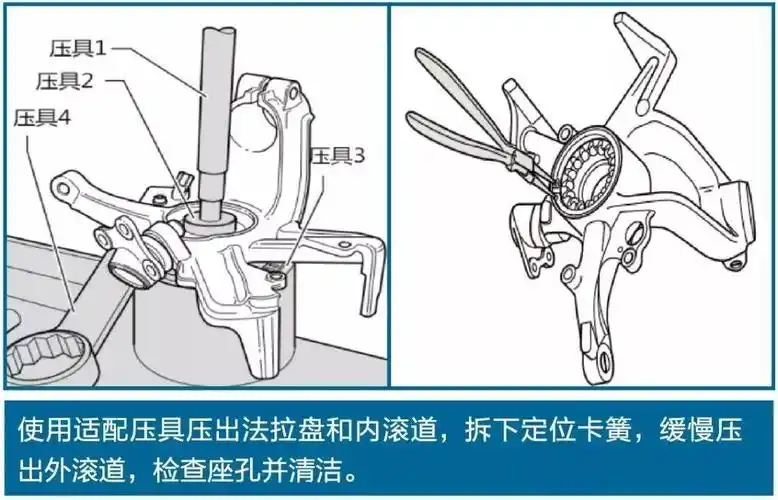 压具1
压具2
压具4
压具3

使用适配压具压出法拉盘和内滚道，拆下定位卡簧，缓慢压出外滚道，检查座孔并清洁。