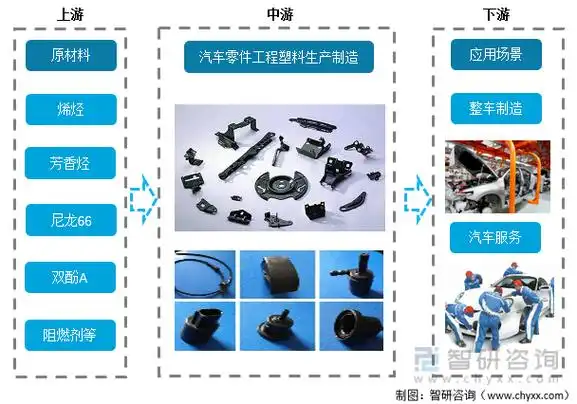 上游

原材料

烯烃

芳香烃

尼龙66

双酚A

阻燃剂等

中游

汽车零件工程塑料生产制造

下游

应用场景

整车制造

汽车服务

智研咨询
www.chyxx.com

制图：智研咨询（www.chyxx.com）