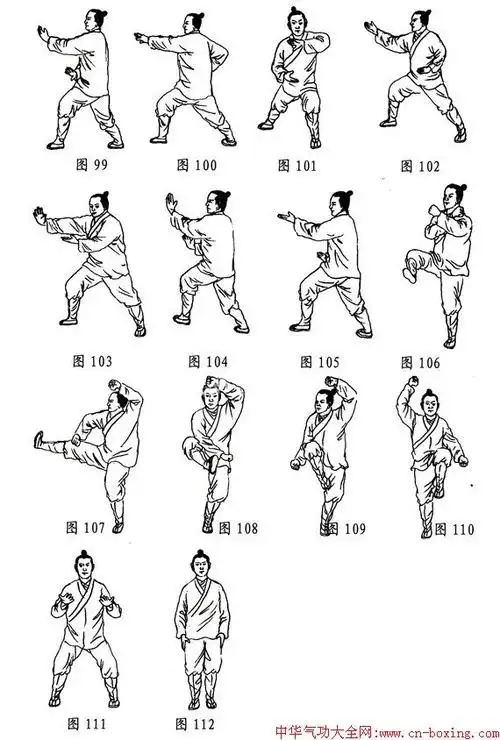 图 99 图 100 图 101 图 102

图 103 图 104 图 105 图 106

图 107 图 108 图 109 图 110

图 111 图 112

中华气功大全网:www.cn-boxing.com