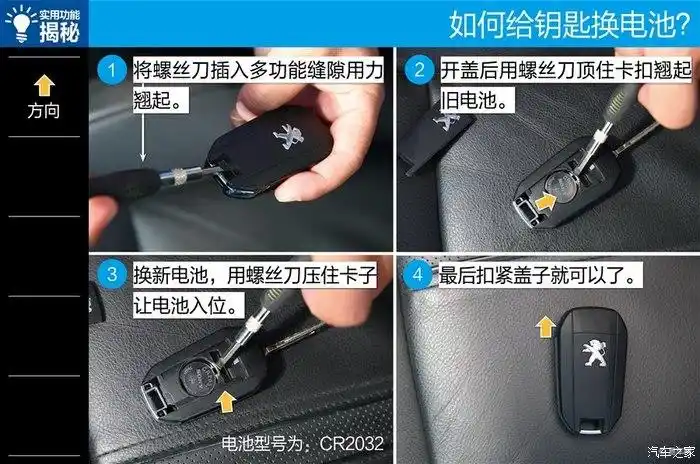 实用功能
揭秘

如何给钥匙换电池?

方向

1 将螺丝刀插入多功能缝隙用力翘起。

2 开盖后用螺丝刀顶住卡扣翘起旧电池。

3 换新电池，用螺丝刀压住卡子让电池入位。

电池型号为：CR2032

4 最后扣紧盖子就可以了。

汽车之家