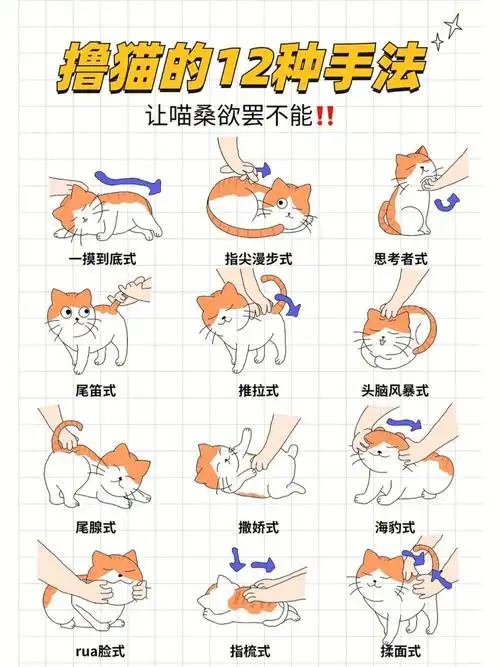 撸猫的12种手法

让喵桑欲罢不能‼️

一摸到底式

指尖漫步式

思考者式

尾笛式

推拉式

头脑风暴式

尾腺式

撒娇式

海豹式

rua脸式

指梳式

揉面式