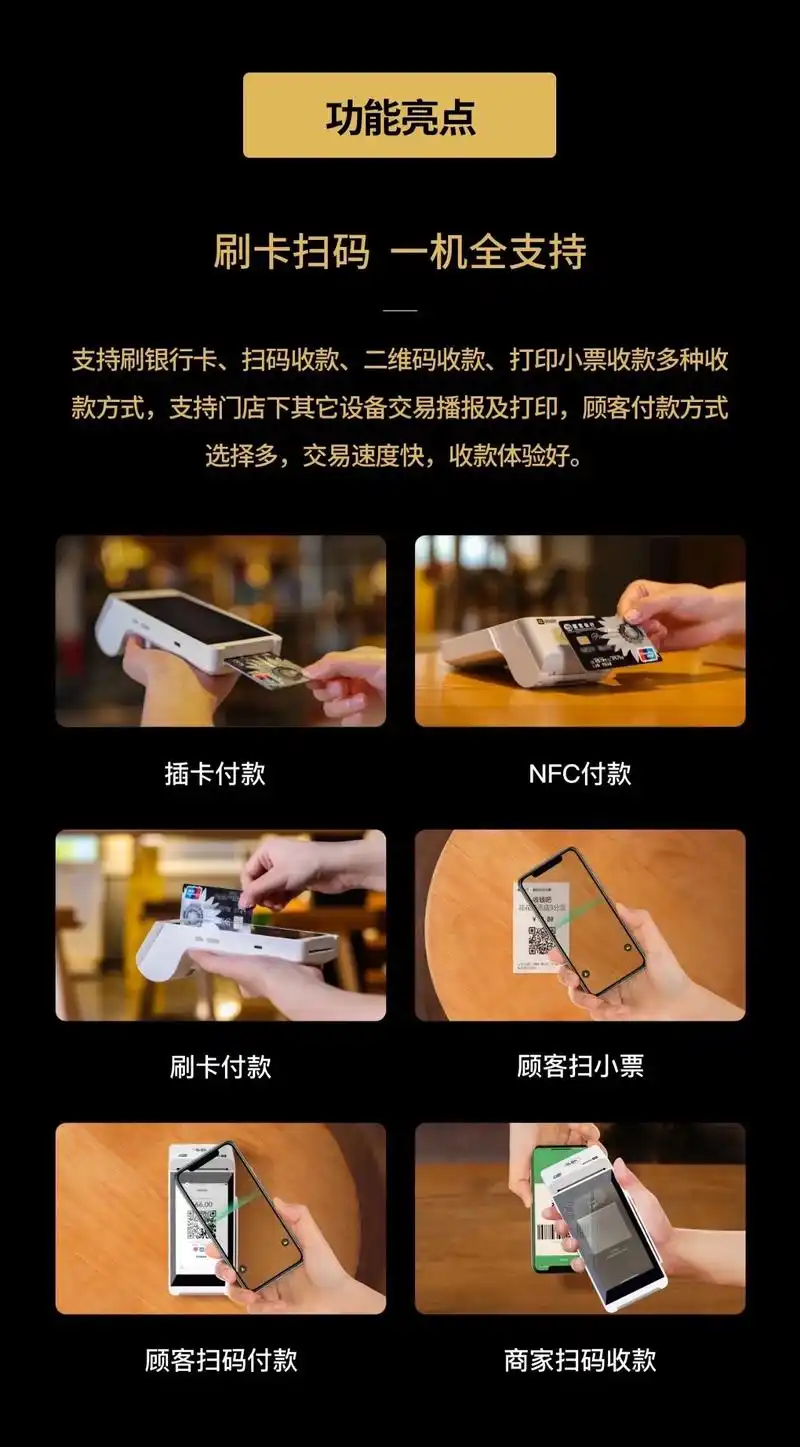 功能亮点

刷卡扫码 一机全支持

支持刷银行卡、扫码收款、二维码收款、打印小票收款多种收款方式，支持门店下其它设备交易播报及打印，顾客付款方式选择多，交易速度快，收款体验好。

插卡付款

NFC付款

刷卡付款

顾客扫小票

顾客扫码付款

商家扫码收款