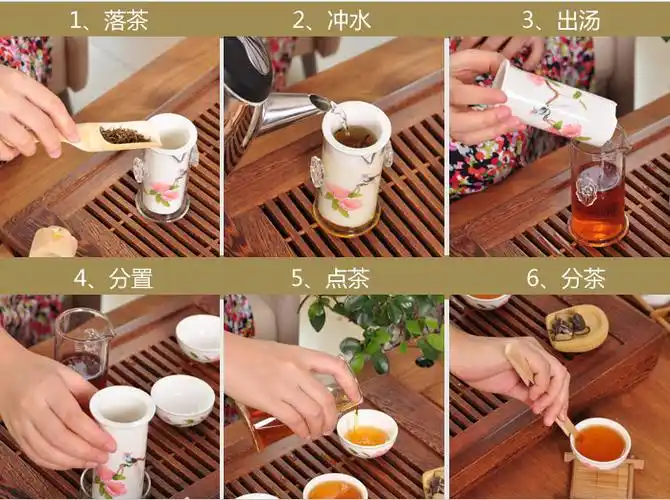 1、落茶

2、冲水

3、出汤

4、分置

5、点茶

6、分茶