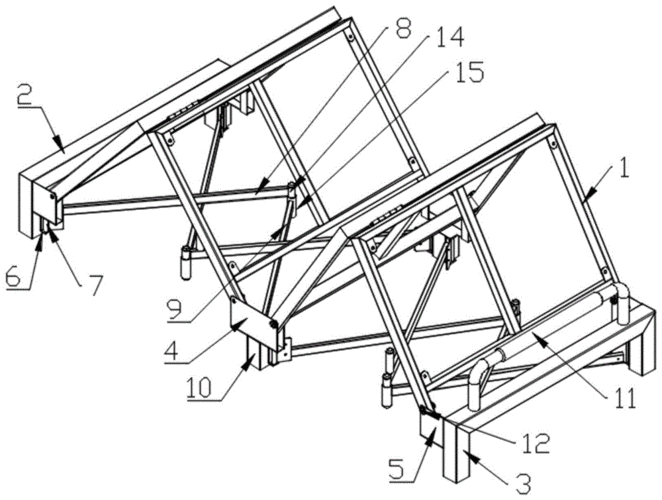 8
14
15
2
1
6
7
9
4
10
11
12
5
3