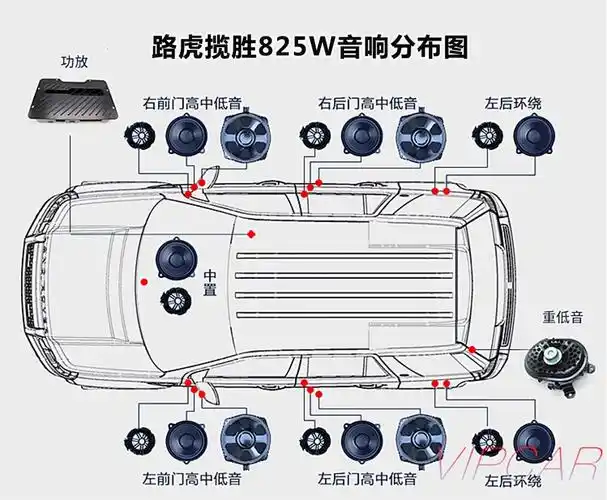 路虎揽胜825W音响分布图

功放

右前门高中低音

右后门高中低音

左后环绕

中置

重低音

左前门高中低音

左后门高中低音

左后环绕

VIPCAR