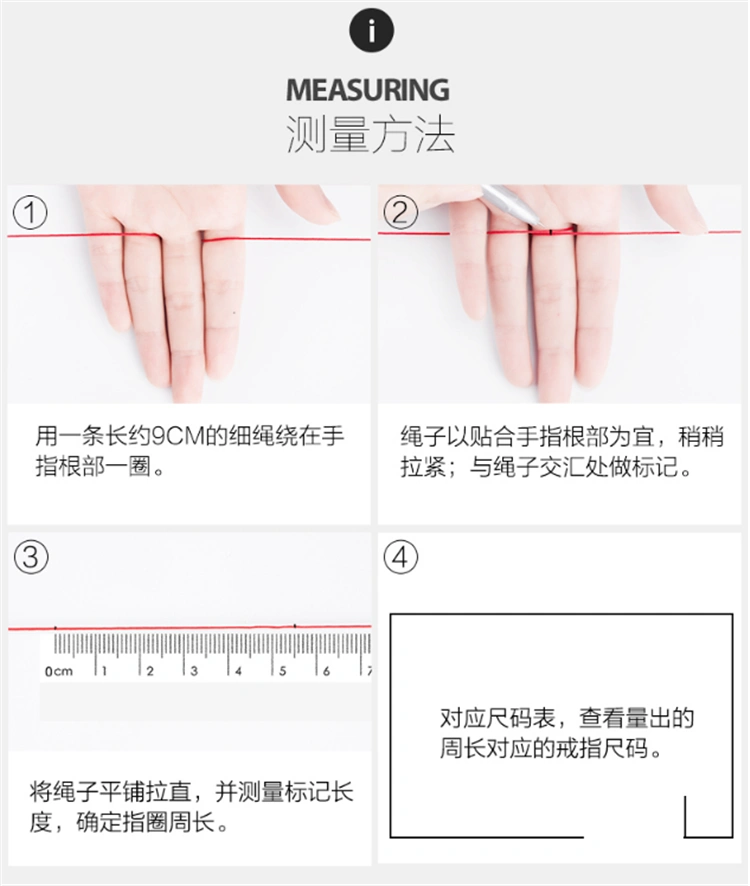 i

MEASURING
测量方法

①

用一条长约9CM的细绳绕在手指根部一圈。

②

绳子以贴合手指根部为宜，稍稍拉紧；与绳子交汇处做标记。

③

0cm 1 2 3 4 5 6 7

将绳子平铺拉直，并测量标记长度，确定指圈周长。

④

对应尺码表，查看量出的周长对应的戒指尺码。