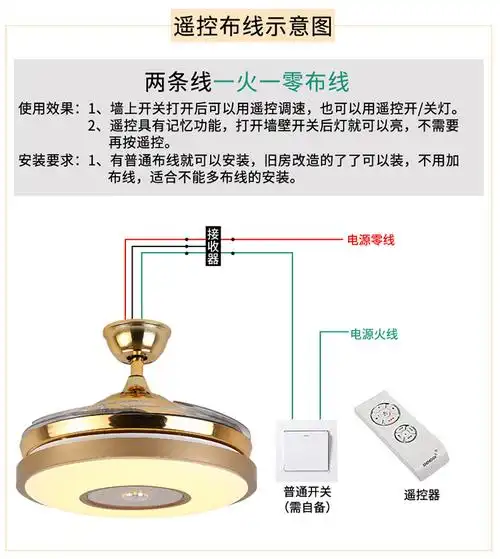 遥控布线示意图

两条线一火一零布线

使用效果：1、墙上开关打开后可以用遥控调速，也可以用遥控开/关灯。
2、遥控具有记忆功能，打开墙壁开关后灯就可以亮，不需要再按遥控。

安装要求：1、有普通布线就可以安装，旧房改造的了了可以装，不用加布线，适合不能多布线的安装。

接收器

电源零线

电源火线

普通开关
(需自备)

遥控器