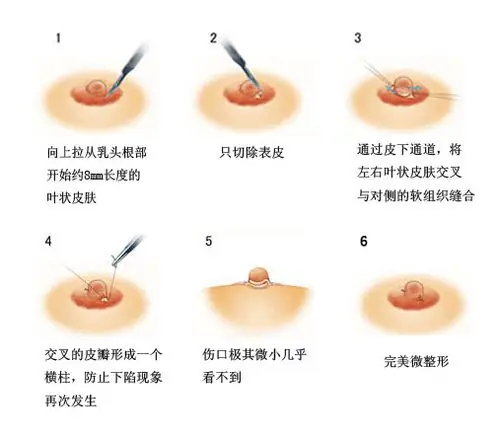 1

向上拉从乳头根部开始约8mm长度的叶状皮肤

2

只切除表皮

3

通过皮下通道，将左右叶状皮肤交叉与对侧的软组织缝合

4

交叉的皮瓣形成一个横柱，防止下陷现象再次发生

5

伤口极其微小几乎看不到

6

完美微整形