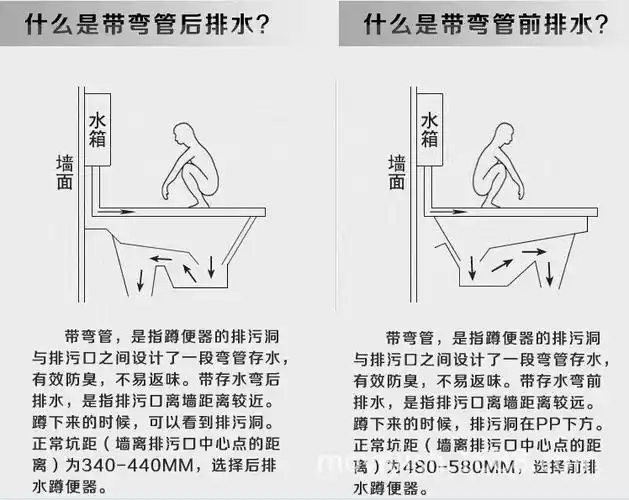 什么是带弯管后排水?

水箱

墙面

带弯管，是指蹲便器的排污洞与排污口之间设计了一段弯管存水，有效防臭，不易返味。带存水弯后排水，是指排污口离墙距离较近。蹲下来的时候，可以看到排污洞。正常坑距（墙离排污口中心点的距离）为340-440MM，选择后排水蹲便器。

什么是带弯管前排水?

水箱

墙面

带弯管，是指蹲便器的排污洞与排污口之间设计了一段弯管存水，有效防臭，不易返味。带存水弯前排水，是指排污口离墙距离较远。蹲下来的时候，排污洞在PP下方。正常坑距（墙离排污口中心点的距离）为480-580MM，选择前排水蹲便器。