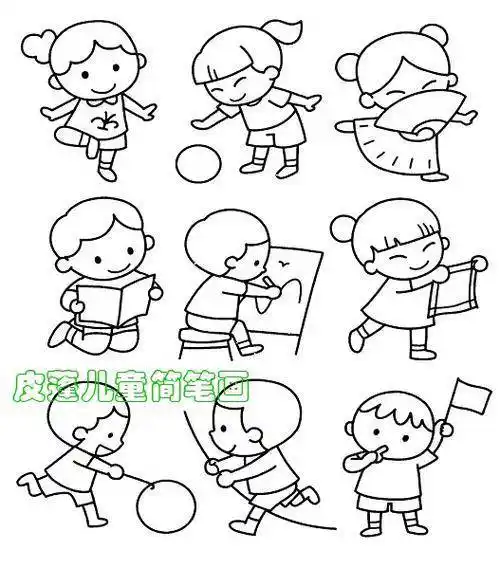 皮蓬儿童简笔画