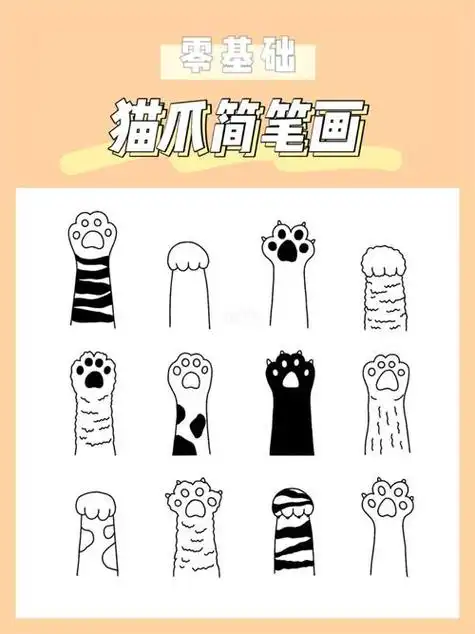 零基础

猫爪简笔画