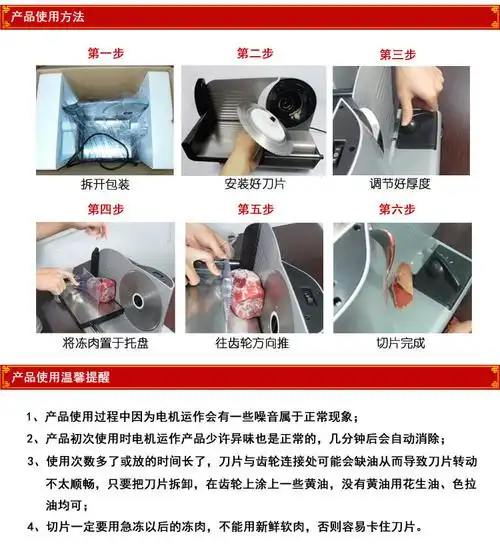 产品使用方法

第一步
拆开包装

第二步
安装好刀片

第三步
调节好厚度

第四步
将冻肉置于托盘

第五步
往齿轮方向推

第六步
切片完成

产品使用温馨提醒

1、产品使用过程中因为电机运作会有一些噪音属于正常现象；

2、产品初次使用时电机运作产品少许异味也是正常的，几分钟后会自动消除；

3、使用次数多了或放的时间长了，刀片与齿轮连接处可能会缺油从而导致刀片转动不太顺畅，只要把刀片拆卸，在齿轮上涂上一些黄油，没有黄油用花生油、色拉油均可；

4、切片一定要用急冻以后的冻肉，不能用新鲜软肉，否则容易卡住刀片。