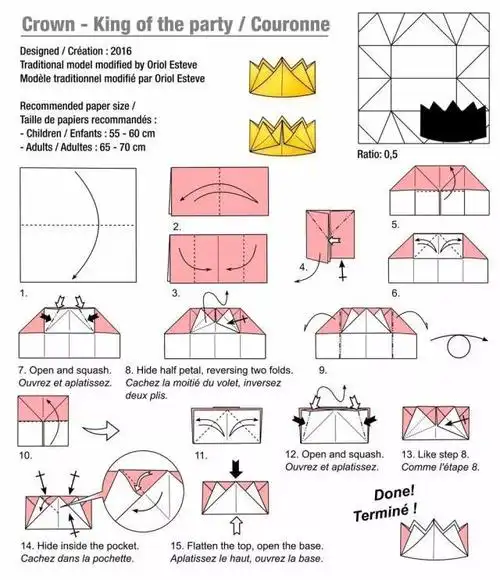 Crown - King of the party / Couronne

Designed / Création : 2016
Traditional model modified by Oriol Esteve
Modèle traditionnel modifié par Oriol Esteve

Recommended paper size /
Taille de papiers recommandés :
- Children / Enfants : 55 - 60 cm
- Adults / Adultes : 65 - 70 cm

Ratio: 0,5

1.

2.

3.

4.

5.

6.

7. Open and squash.
Ouvrez et aplatissez.

8. Hide half petal, reversing two folds.
Cachez la moitié du volet, inversez deux plis.

9.

10.

11.

12. Open and squash.
Ouvrez et aplatissez.

13. Like step 8.
Comme l'étape 8.

14. Hide inside the pocket.
Cachez dans la pochette.

15. Flatten the top, open the base.
Aplatissez le haut, ouvrez la base.

Done!
Terminé !