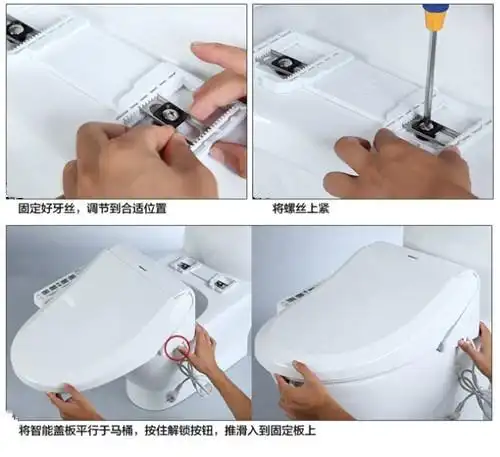 固定好牙丝，调节到合适位置

将螺丝上紧

将智能盖板平行于马桶，按住解锁按钮，推滑入到固定板上