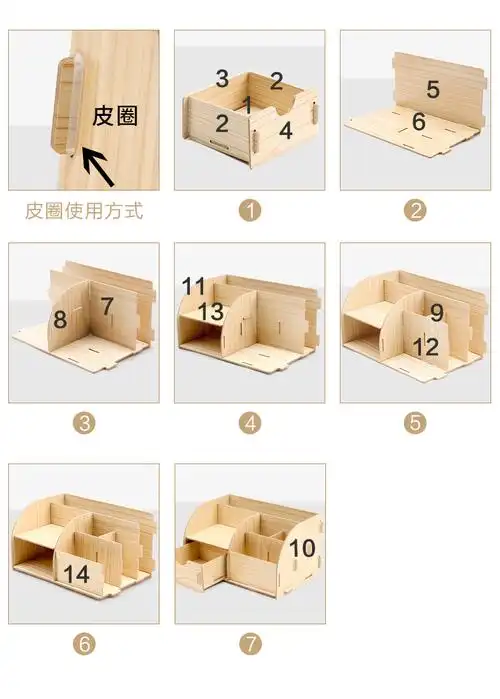 皮圈

皮圈使用方式

3 2 1 2 4

1

5 6

2

8 7

3

11 13

4

9 12

5

14

6

10

7