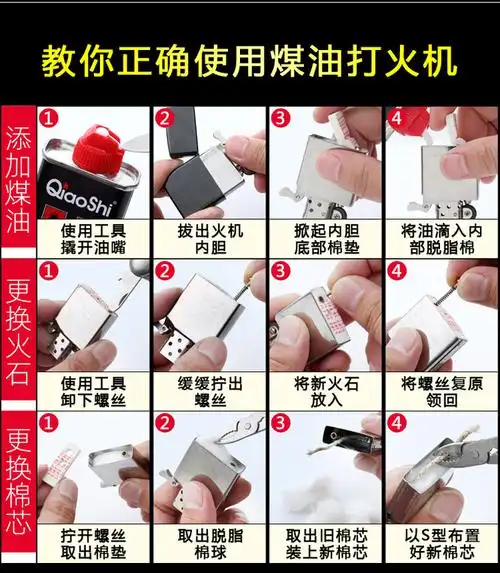 教你正确使用煤油打火机

添加煤油

1 QiaoShi
使用工具撬开油嘴

2
拔出火机内胆

3
掀起内胆底部棉垫

4
将油滴入内部脱脂棉

更换火石

1
使用工具卸下螺丝

2
缓缓拧出螺丝

3
将新火石放入

4
将螺丝复原领回

更换棉芯

1
拧开螺丝取出棉垫

2
取出脱脂棉球

3
取出旧棉芯装上新棉芯

4
以S型布置好新棉芯