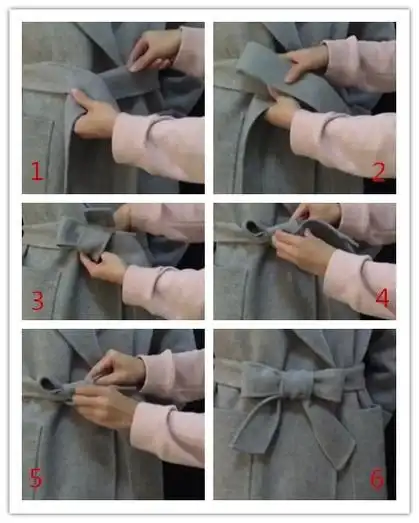 1
2
3
4
5
6