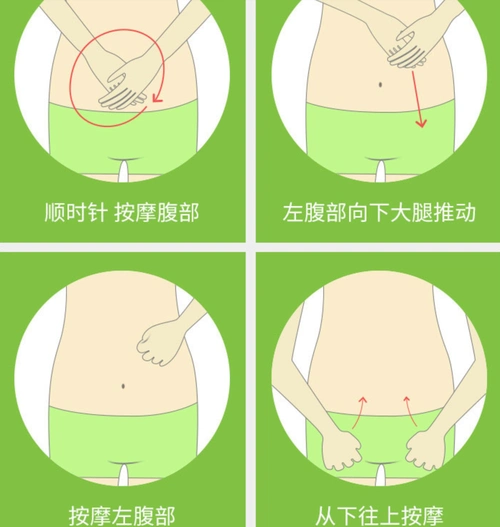 顺时针 按摩腹部

左腹部向下大腿推动

按摩左腹部

从下往上按摩