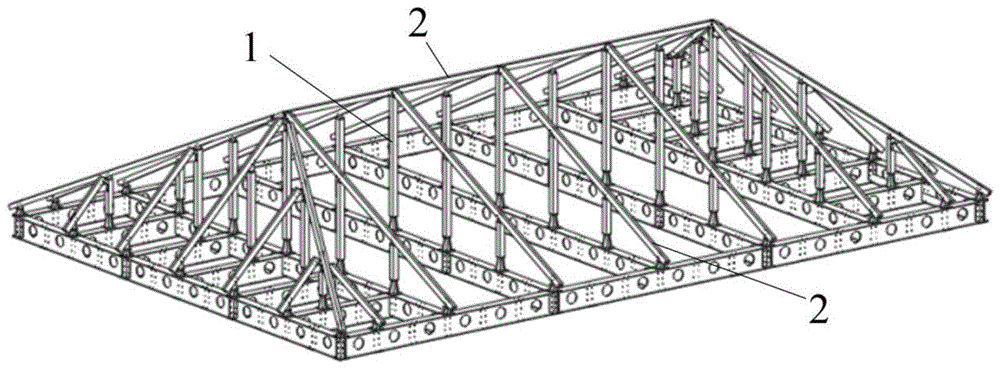 1
2
2